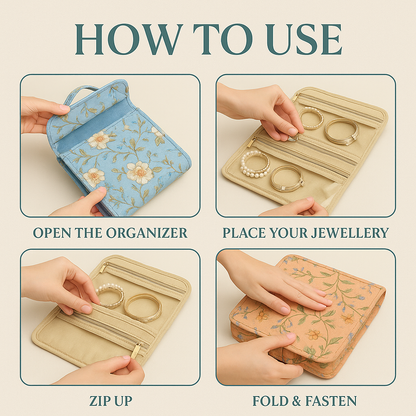 HOW TO USE

OPEN THE ORGANIZER

PLACE YOUR JEWELLERY

ZIP UP

FOLD & FASTEN