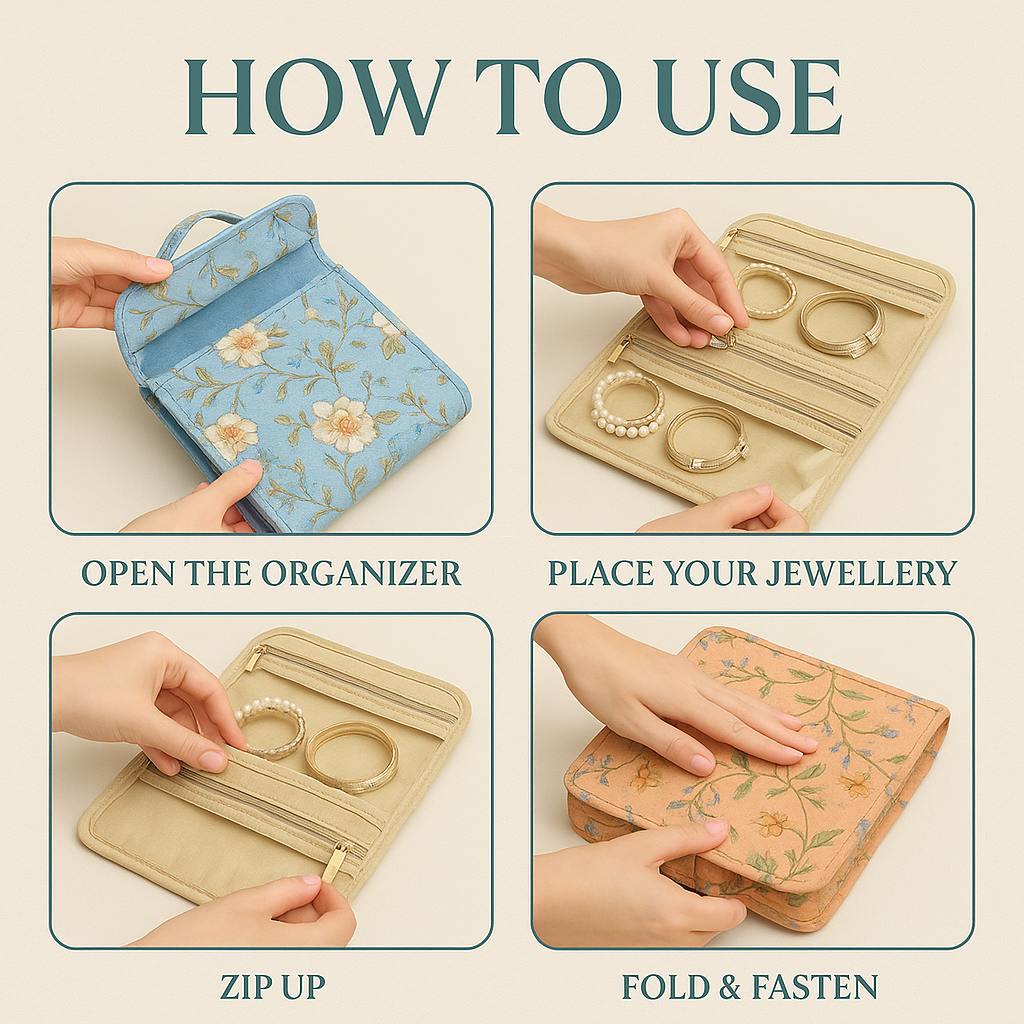 HOW TO USE

OPEN THE ORGANIZER

PLACE YOUR JEWELLERY

ZIP UP

FOLD & FASTEN